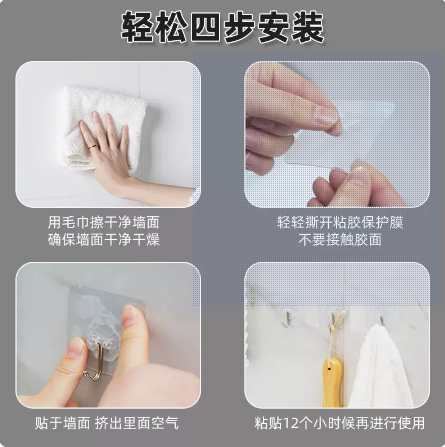 轻松四步安装

用毛巾擦干净墙面
确保墙面干净干燥

轻轻撕开粘胶保护膜
不要接触胶面

贴于墙面 挤出里面空气

粘贴12个小时候再进行使用