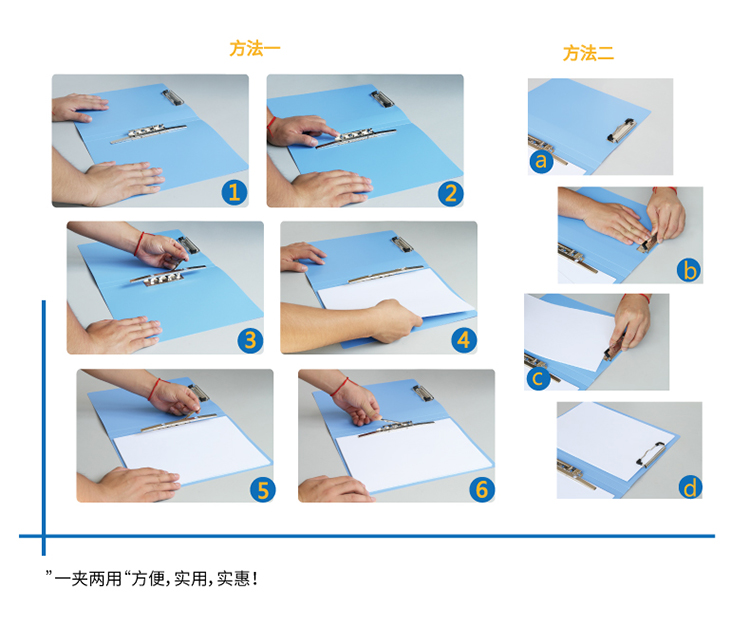 方法一

1

2

3

4

5

6

方法二

a

b

c

d

”一夹两用“方便，实用，实惠！