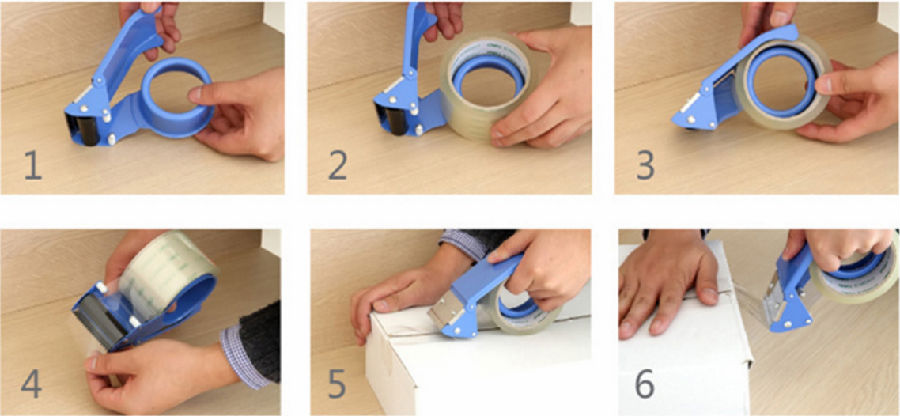 1
2
3
4
5
6