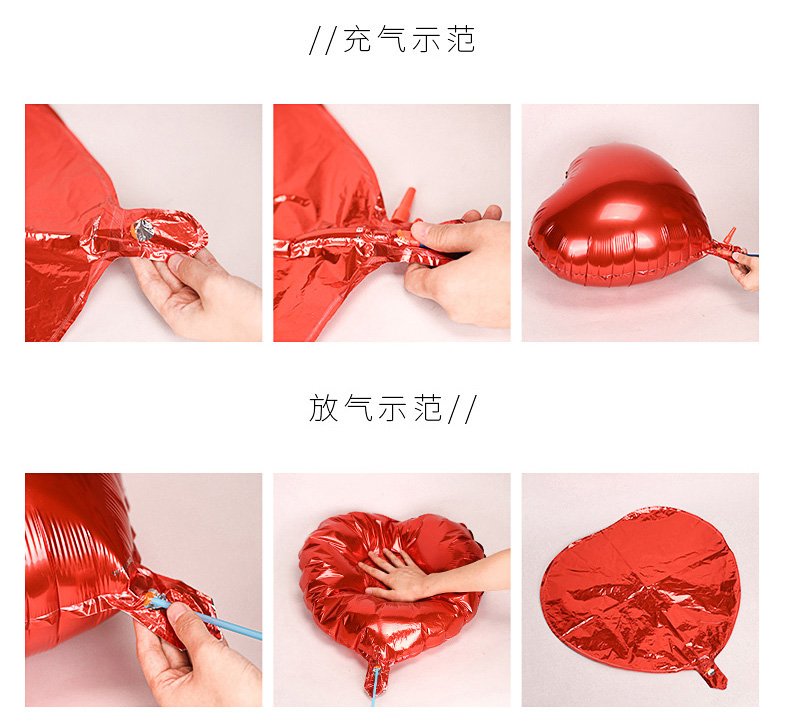 //充气示范

放气示范//